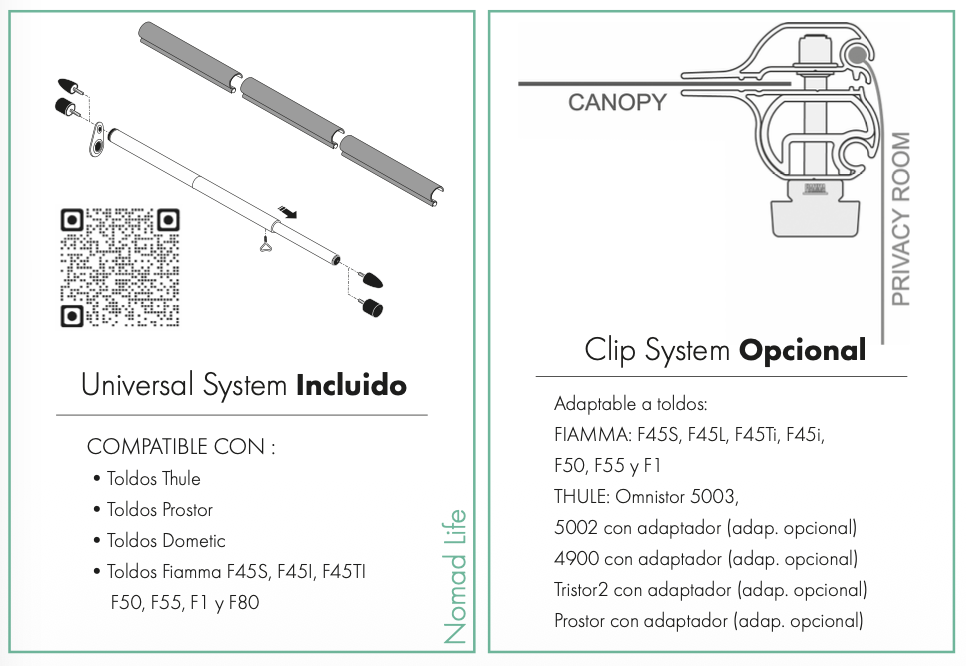 Universal System **Incluido**

COMPATIBLE CON :
• Toldos Thule
• Toldos Prostor
• Toldos Dometic
• Toldos Fiamma F45S, F45I, F45TI F50, F55, F1 y F80

Nomad Life

CANOPY

PRIVACY ROOM

Clip System **Opcional**

Adaptable a toldos:
FIAMMA: F45S, F45L, F45Ti, F45i,
F50, F55 y F1
THULE: Omnistor 5003,
5002 con adaptador (adap. opcional)
4900 con adaptador (adap. opcional)
Tristor2 con adaptador (adap. opcional)
Prostor con adaptador (adap. opcional)